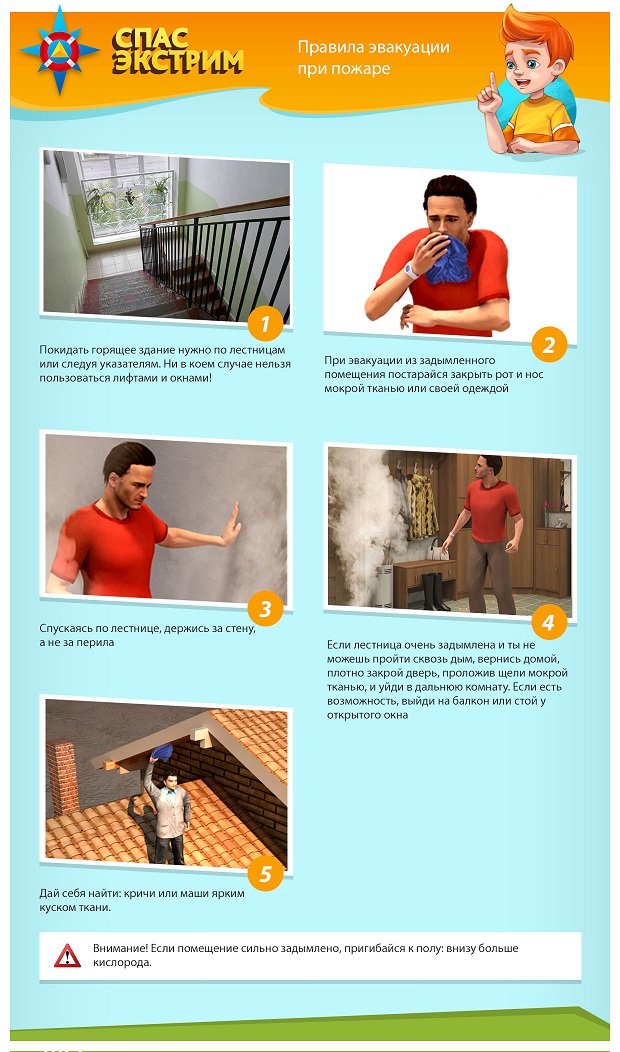 СПАС ЭКСТРИМ

Правила эвакуации при пожаре

1

Покидать горящее здание нужно по лестницам или следуя указателям. Ни в коем случае нельзя пользоваться лифтами и окнами!

2

При эвакуации из задымленного помещения постарайся закрыть рот и нос мокрой тканью или своей одеждой

3

Спускаясь по лестнице, держись за стену, а не за перила

4

Если лестница очень задымлена и ты не можешь пройти сквозь дым, вернись домой, плотно закрой дверь, проложив щели мокрой тканью, и уйди в дальнюю комнату. Если есть возможность, выйди на балкон или стой у открытого окна

5

Дай себя найти: кричи или маши ярким куском ткани.

Внимание! Если помещение сильно задымлено, пригибайся к полу: внизу больше кислорода.